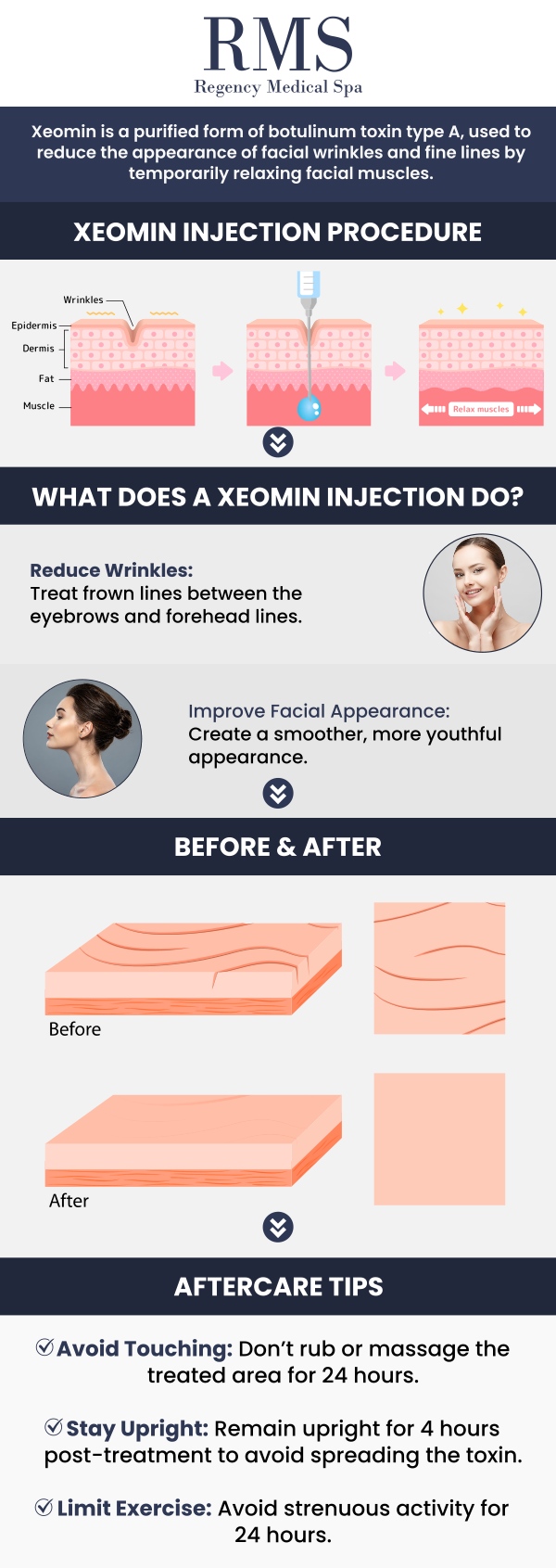 RMS
Regency Medical Spa

Xeomin is a purified form of botulinum toxin type A, used to reduce the appearance of facial wrinkles and fine lines by temporarily relaxing facial muscles.

XEOMIN INJECTION PROCEDURE

Wrinkles
Epidermis
Dermis
Fat
Muscle
Relax muscles

WHAT DOES A XEOMIN INJECTION DO?

Reduce Wrinkles:
Treat frown lines between the eyebrows and forehead lines.

Improve Facial Appearance:
Create a smoother, more youthful appearance.

BEFORE & AFTER

Before

After

AFTERCARE TIPS

Avoid Touching: Don't rub or massage the treated area for 24 hours.

Stay Upright: Remain upright for 4 hours post-treatment to avoid spreading the toxin.

Limit Exercise: Avoid strenuous activity for 24 hours.